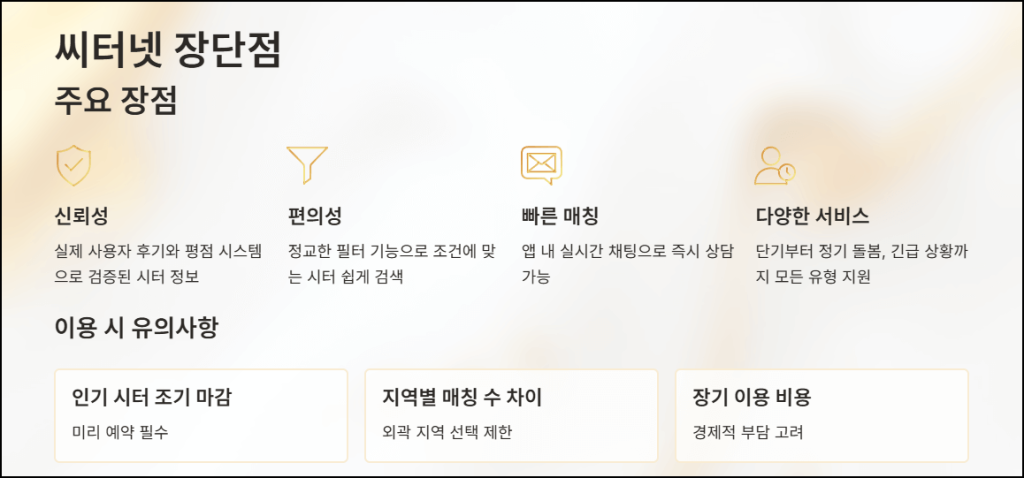 씨터넷 장단점

주요 장점

신뢰성

실제 사용자 후기와 평점 시스템으로 검증된 시터 정보

편의성

정교한 필터 기능으로 조건에 맞는 시터 쉽게 검색

빠른 매칭

앱 내 실시간 채팅으로 즉시 상담 가능

다양한 서비스

단기부터 정기 돌봄, 긴급 상황까지 모든 유형 지원

이용 시 유의사항

인기 시터 조기 마감

미리 예약 필수

지역별 매칭 수 차이

외곽 지역 선택 제한

장기 이용 비용

경제적 부담 고려