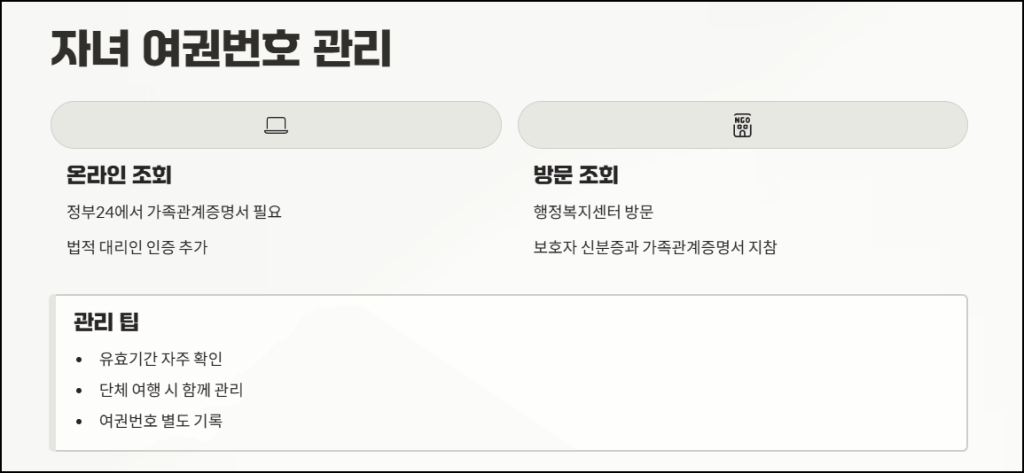 자녀 여권번호 관리

온라인 조회

정부24에서 가족관계증명서 필요

법적 대리인 인증 추가

방문 조회

행정복지센터 방문

보호자 신분증과 가족관계증명서 지참

관리 팁

• 유효기간 자주 확인
• 단체 여행 시 함께 관리
• 여권번호 별도 기록